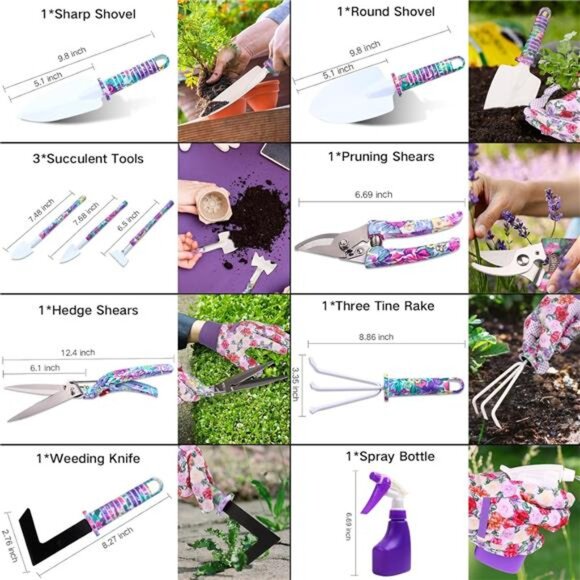 1*Sharp Shovel

9.8 inch

5.1 inch

1*Round Shovel

9.8 inch

5.1 inch

3*Succulent Tools

7.48 inch

7.68 inch

6.5 inch

1*Pruning Shears

6.69 inch

1*Hedge Shears

12.4 inch

6.1 inch

1*Three Tine Rake

8.86 inch

3.35 inch

1*Weeding Knife

2.76 inch

8.27 inch

1*Spray Bottle

6.69 inch